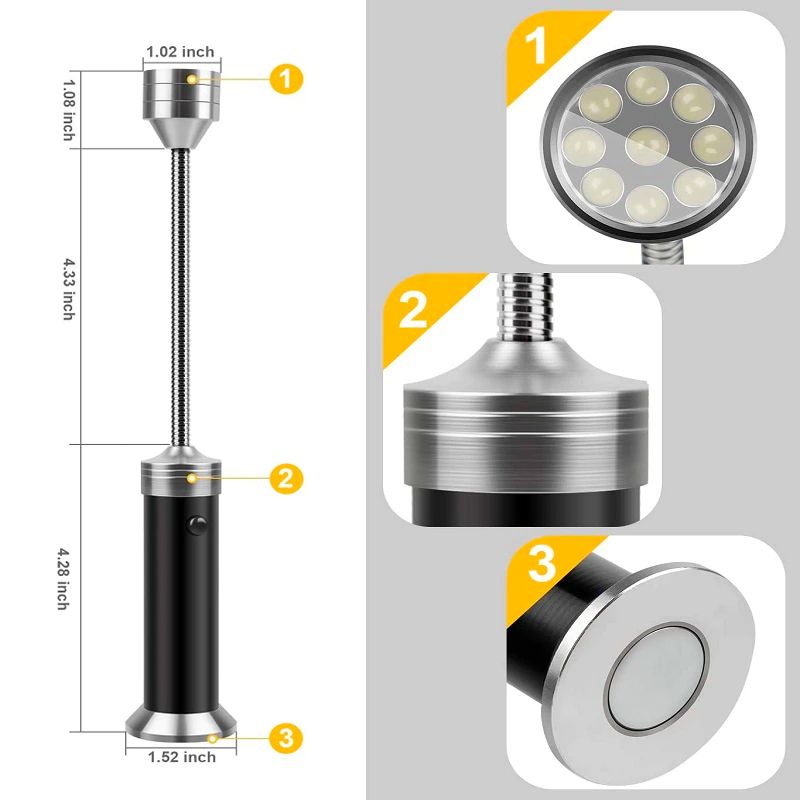 1.02 inch
1.08 inch
1
4.33 inch
2
4.28 inch
3
1.52 inch
1
2
3