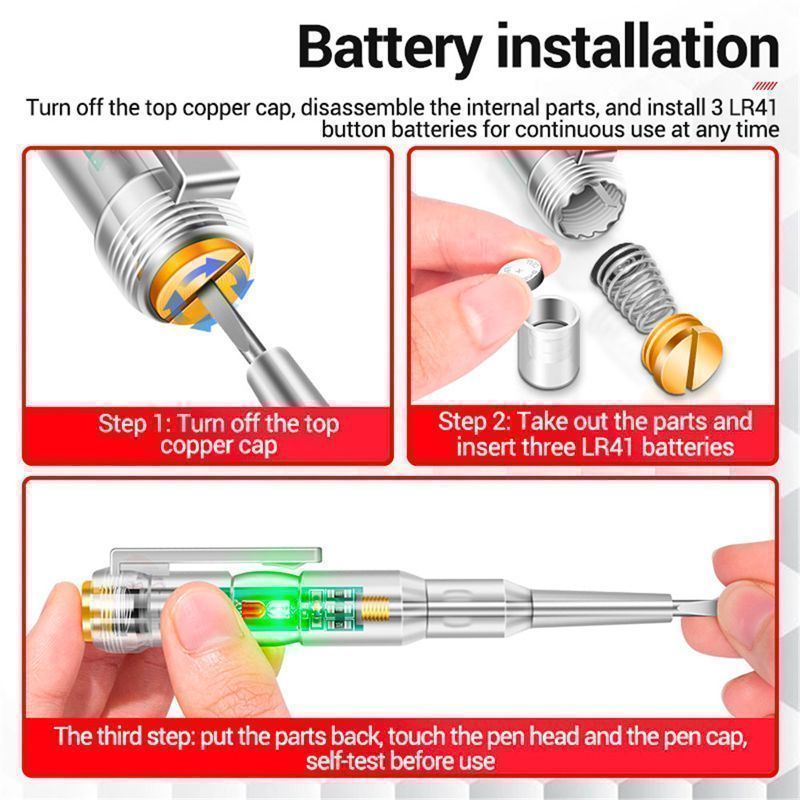 Battery installation

Turn off the top copper cap, disassemble the internal parts, and install 3 LR41 button batteries for continuous use at any time

Step 1: Turn off the top copper cap

Step 2: Take out the parts and insert three LR41 batteries

The third step: put the parts back, touch the pen head and the pen cap, self-test before use