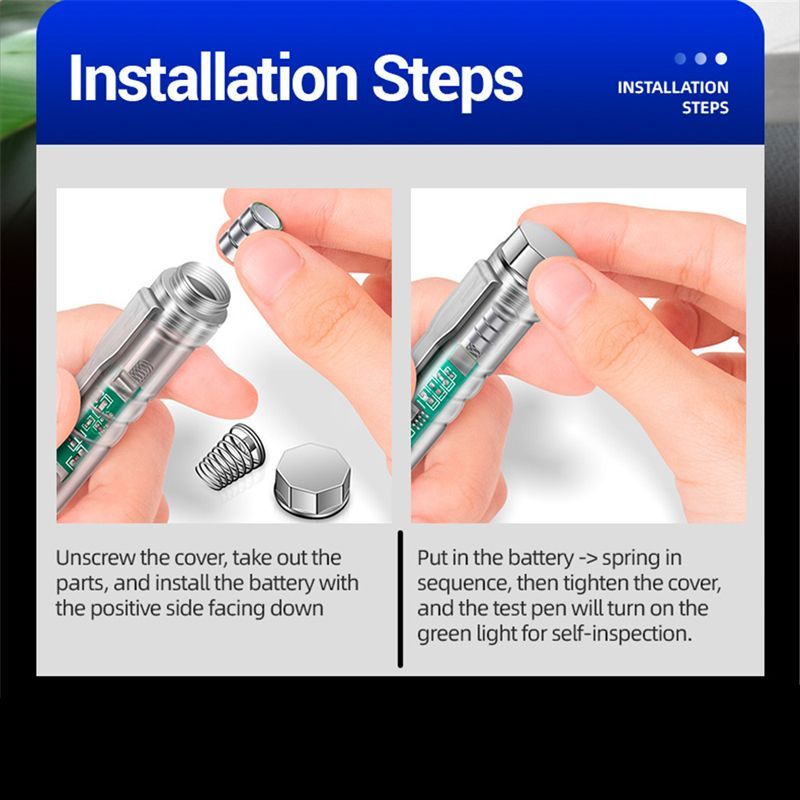 Installation Steps

INSTALLATION STEPS

Unscrew the cover, take out the parts, and install the battery with the positive side facing down

Put in the battery -> spring in sequence, then tighten the cover, and the test pen will turn on the green light for self-inspection.