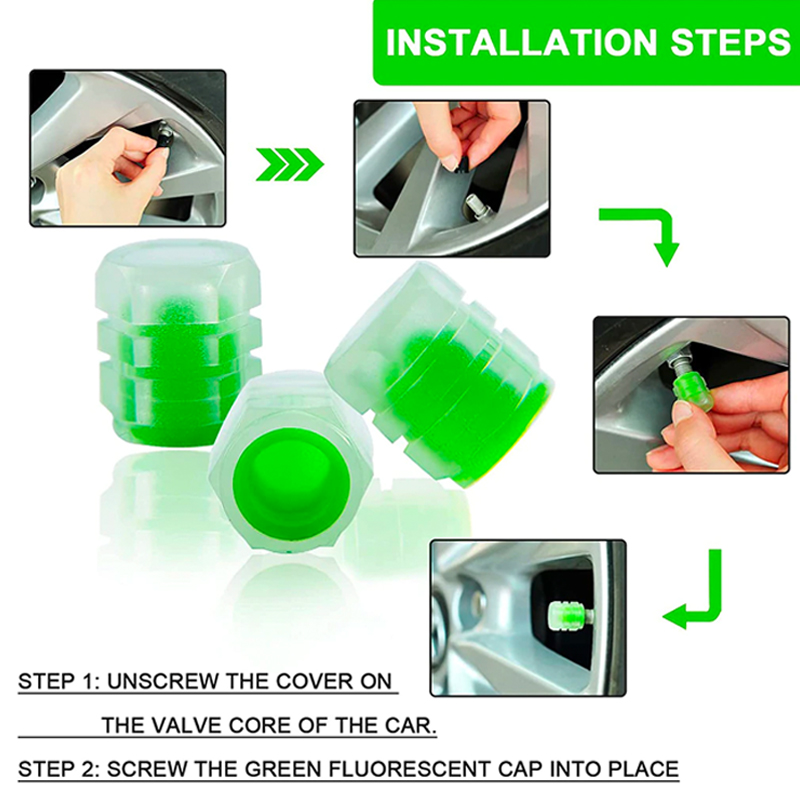 INSTALLATION STEPS

STEP 1: UNSCREW THE COVER ON THE VALVE CORE OF THE CAR.

STEP 2: SCREW THE GREEN FLUORESCENT CAP INTO PLACE